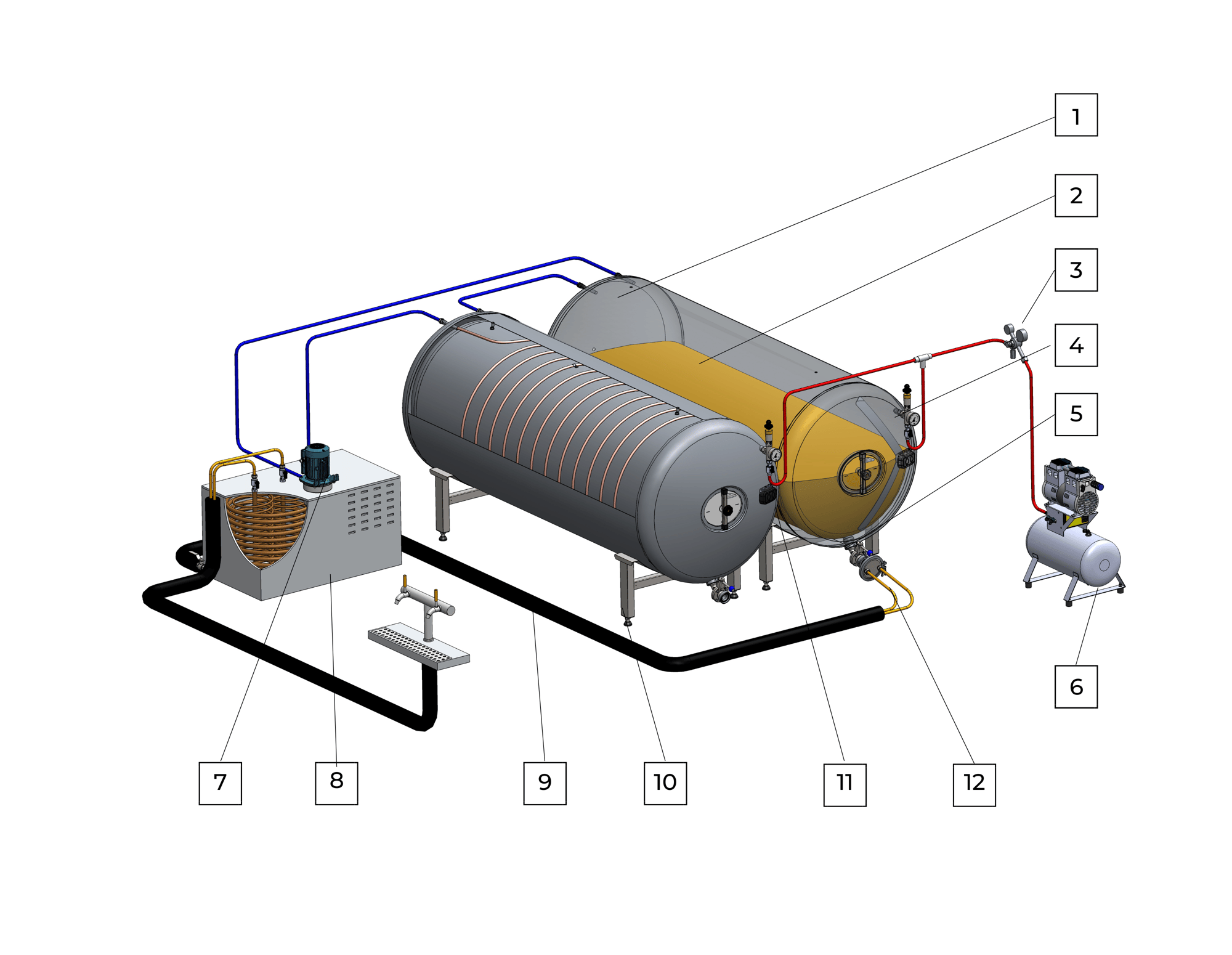 1
2
3
4
5
6
7
8
9
10
11
12